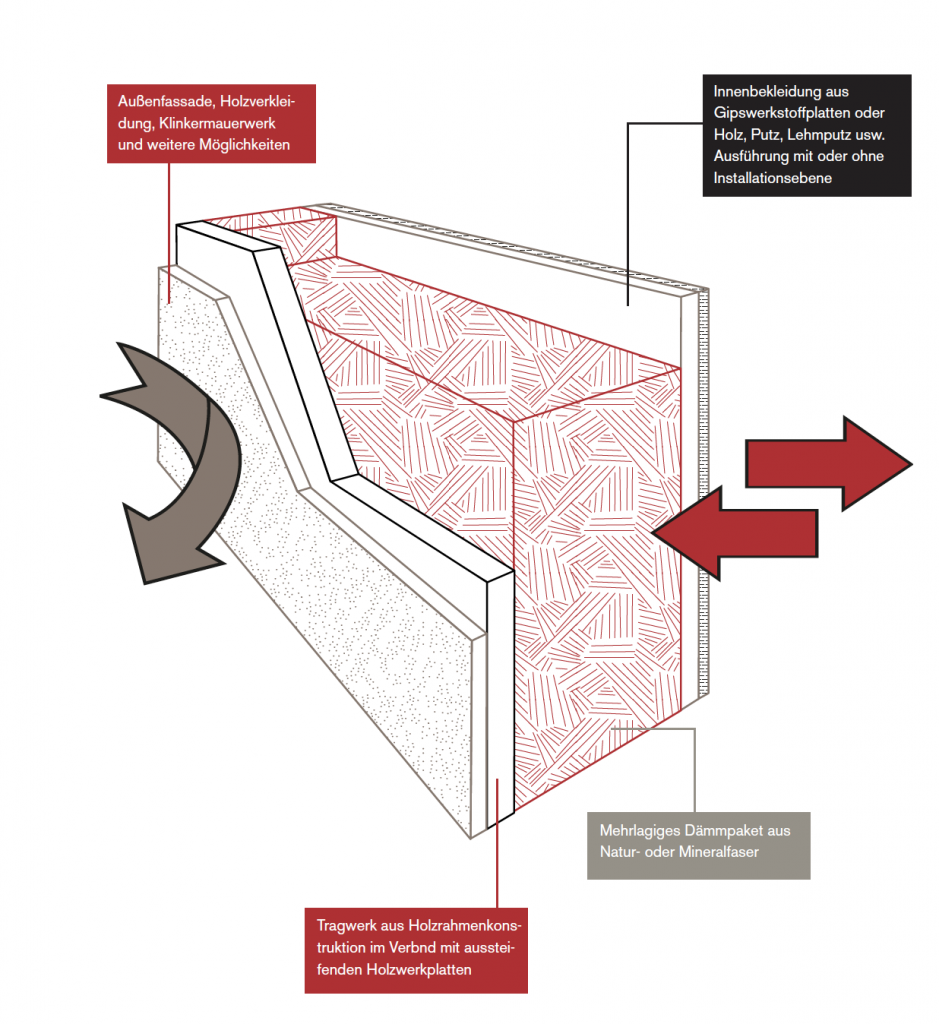 Außenfassade, Holzverkleidung, Klinkermauerwerk und weitere Möglichkeiten

Innenbekleidung aus Gipswerkstoffplatten oder Holz, Putz, Lehmputz usw. Ausführung mit oder ohne Installationsebene

Mehrlagiges Dämmpaket aus Natur- oder Mineralfaser

Tragwerk aus Holzrahmenkonstruktion im Verbnd mit aussteifenden Holzwerkplatten